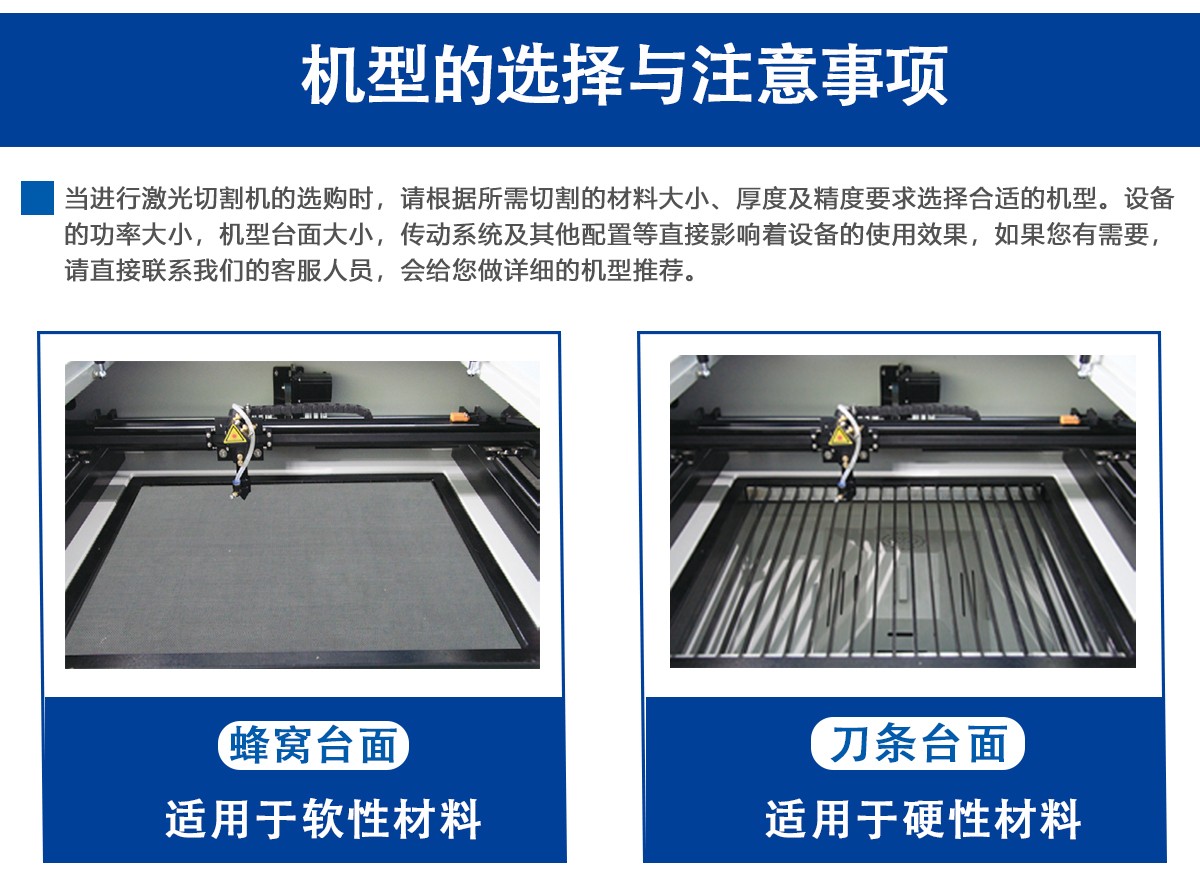 机型的选择与注意事项

当进行激光切割机的选购时，请根据所需切割的材料大小、厚度及精度要求选择合适的机型。设备的功率大小，机型台面大小，传动系统及其他配置等直接影响着设备的使用效果，如果您有需要，请直接联系我们的客服人员，会给您做详细的机型推荐。

蜂窝台面

适用于软性材料

刀条台面

适用于硬性材料